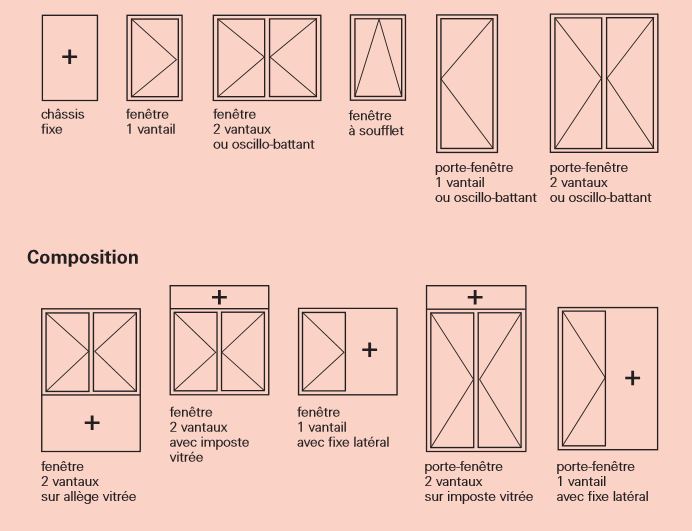 +
châssis fixe

fenêtre 1 vantail

fenêtre 2 vantaux ou oscillo-battant

fenêtre à soufflet

porte-fenêtre 1 vantail ou oscillo-battant

porte-fenêtre 2 vantaux ou oscillo-battant

Composition

+
fenêtre 2 vantaux sur allège vitrée

+
fenêtre 2 vantaux avec imposte vitrée

+
fenêtre 1 vantail avec fixe latéral

+
porte-fenêtre 2 vantaux sur imposte vitrée

+
porte-fenêtre 1 vantail avec fixe latéral